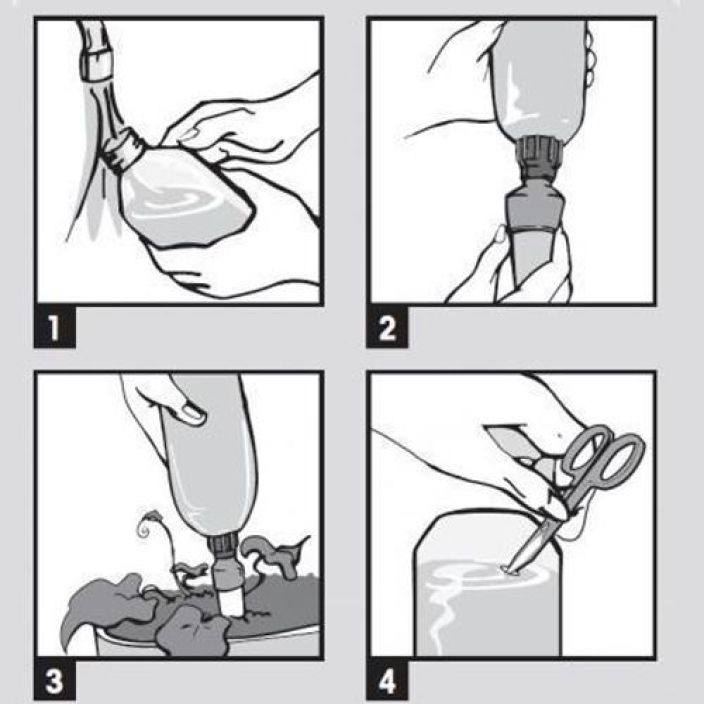 1
2
3
4