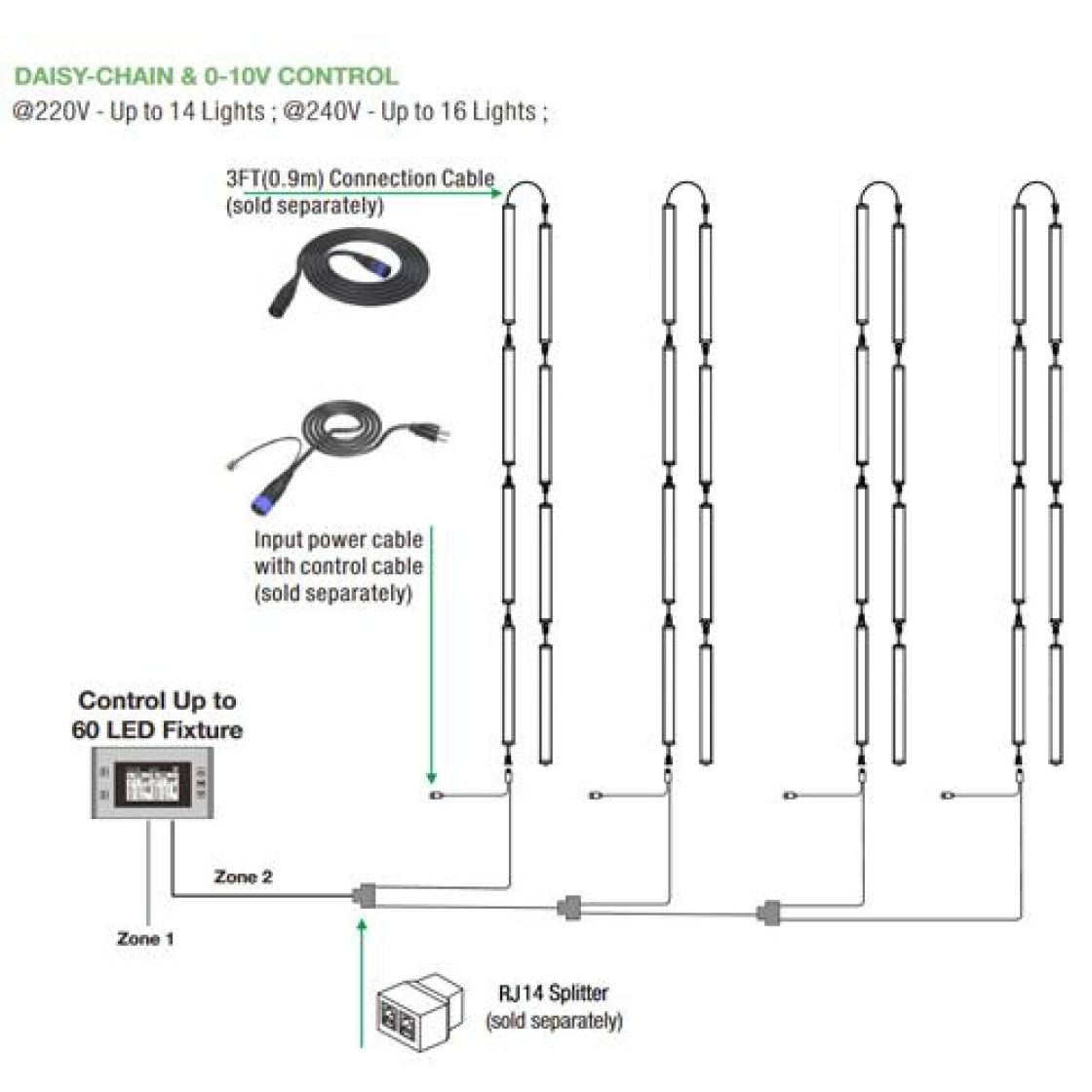 DAISY-CHAIN & 0-10V CONTROL
@220V - Up to 14 Lights ; @240V - Up to 16 Lights ;

3FT(0.9m) Connection Cable (sold separately)

Input power cable with control cable (sold separately)

Control Up to 60 LED Fixture

Zone 2

Zone 1

RJ14 Splitter (sold separately)